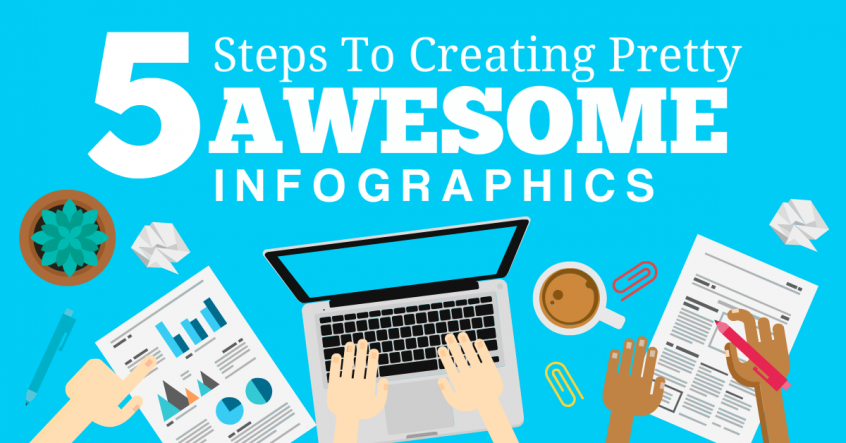 5 Steps To Creating Pretty AWESOME INFOGRAPHICS