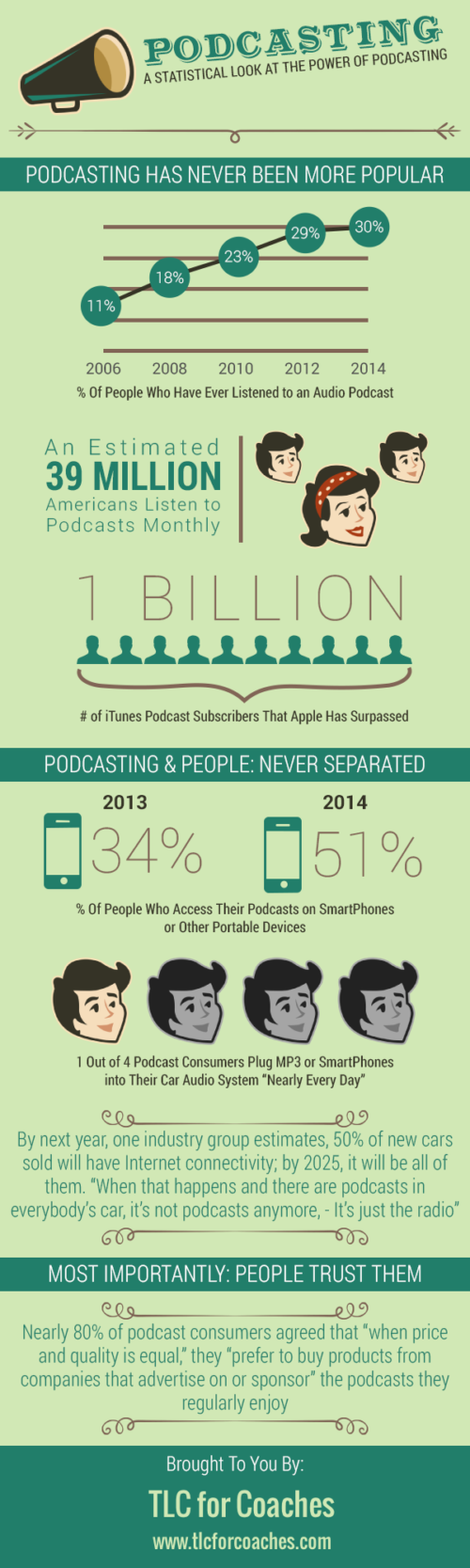 PODCASTING
A STATISTICAL LOOK AT THE POWER OF PODCASTING

PODCASTING HAS NEVER BEEN MORE POPULAR

11%
18%
23%
29%
30%

2006 2008 2010 2012 2014

% Of People Who Have Ever Listened to an Audio Podcast

An Estimated
39 MILLION
Americans Listen to Podcasts Monthly

1 BILLION

# of iTunes Podcast Subscribers That Apple Has Surpassed

PODCASTING & PEOPLE: NEVER SEPARATED

2013
34%

2014
51%

% Of People Who Access Their Podcasts on SmartPhones or Other Portable Devices

1 Out of 4 Podcast Consumers Plug MP3 or SmartPhones into Their Car Audio System "Nearly Every Day"

By next year, one industry group estimates, 50% of new cars sold will have Internet connectivity; by 2025, it will be all of them. "When that happens and there are podcasts in everybody's car, it's not podcasts anymore, - It's just the radio"

MOST IMPORTANTLY: PEOPLE TRUST THEM

Nearly 80% of podcast consumers agreed that "when price and quality is equal," they "prefer to buy products from companies that advertise on or sponsor" the podcasts they regularly enjoy

Brought To You By:
TLC for Coaches
www.tlcforcoaches.com